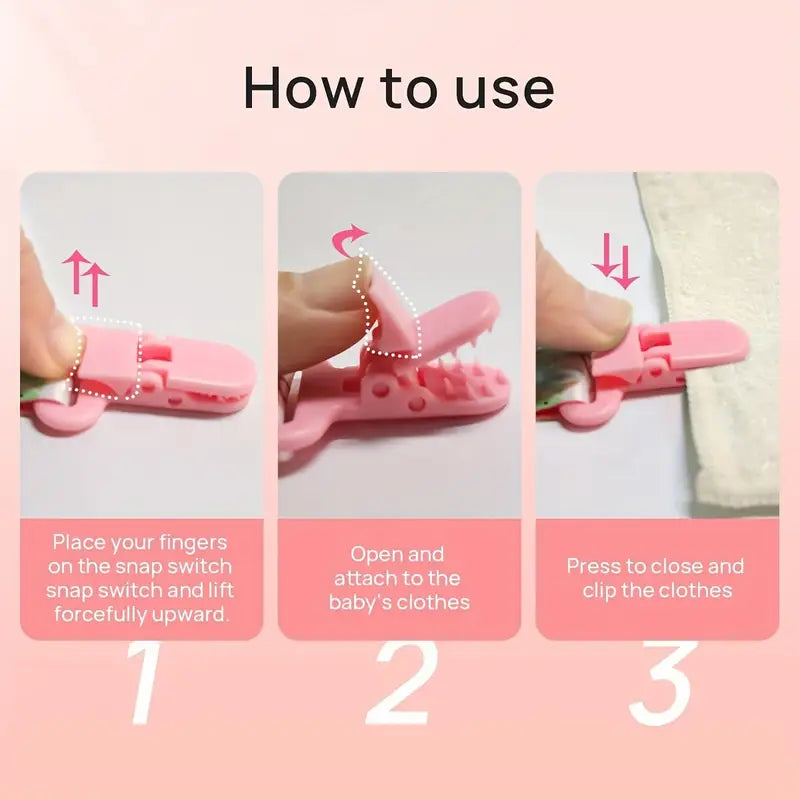 How to use

Place your fingers on the snap switch snap switch and lift forcefully upward.

1

Open and attach to the baby's clothes

2

Press to close and clip the clothes

3